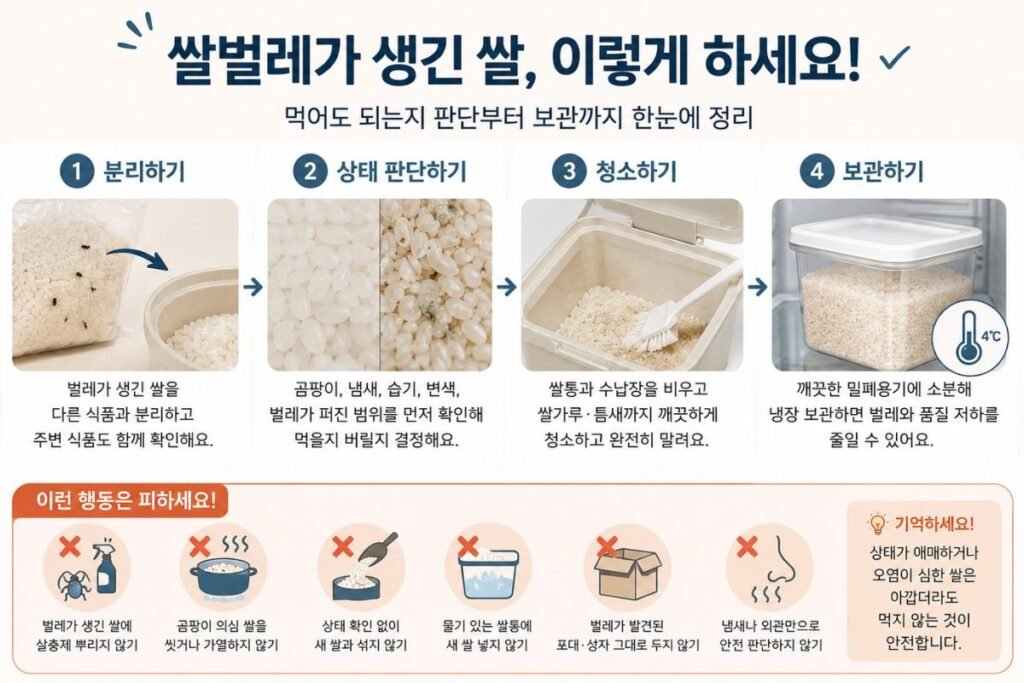 쌀벌레가 생긴 쌀, 이렇게 하세요!

먹어도 되는지 판단부터 보관까지 한눈에 정리

1 분리하기

벌레가 생긴 쌀을 다른 식품과 분리하고 주변 식품도 함께 확인해요.

2 상태 판단하기

곰팡이, 냄새, 습기, 변색, 벌레가 퍼진 범위를 먼저 확인해 먹을지 버릴지 결정해요.

3 청소하기

쌀통과 수납장을 비우고 쌀가루·틈새까지 깨끗하게 청소하고 완전히 말려요.

4 보관하기

4℃

깨끗한 밀폐용기에 소분해 냉장 보관하면 벌레와 품질 저하를 줄일 수 있어요.

이런 행동은 피하세요!

벌레가 생긴 쌀에 살충제 뿌리지 않기

곰팡이 의심 쌀을 씻거나 가열하지 않기

상태 확인 없이 새 쌀과 섞지 않기

물기 있는 쌀통에 새 쌀 넣지 않기

벌레가 발견된 포대·상자 그대로 두지 않기

냄새나 외관만으로 안전 판단하지 않기

기억하세요!

상태가 애매하거나 오염이 심한 쌀은 아깝더라도 먹지 않는 것이 안전합니다.