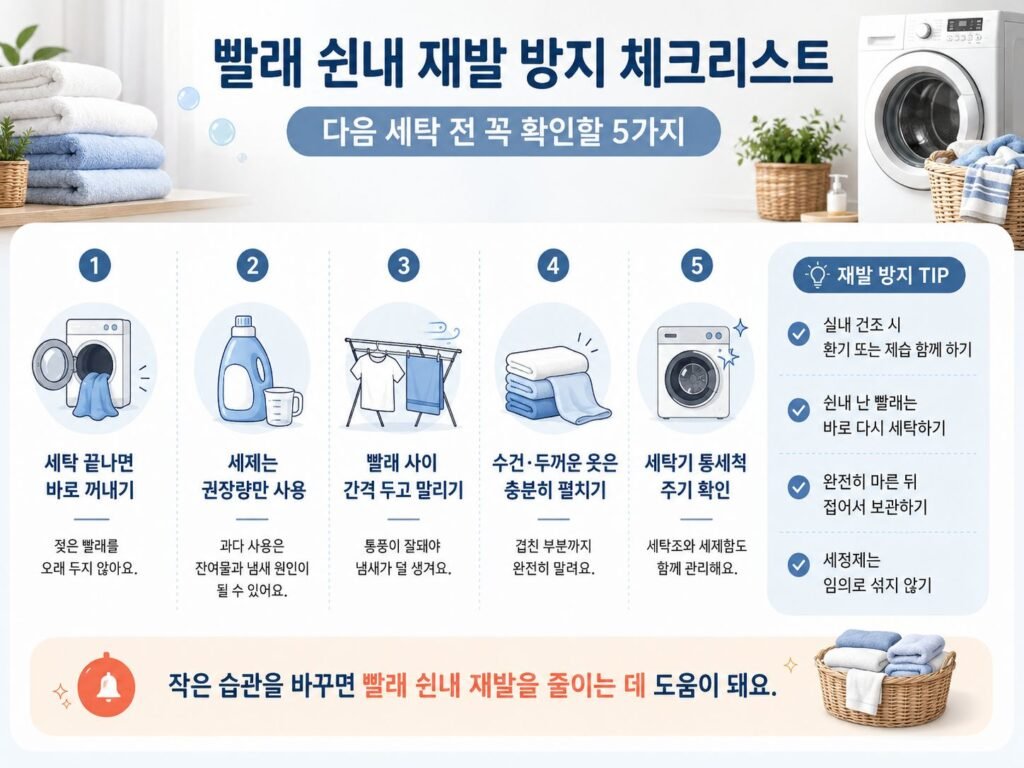 빨래 쉰내 재발 방지 체크리스트

다음 세탁 전 꼭 확인할 5가지

1
세탁 끝나면 바로 꺼내기
젖은 빨래를 오래 두지 않아요.

2
세제는 권장량만 사용
과다 사용은 잔여물과 냄새 원인이 될 수 있어요.

3
빨래 사이 간격 두고 말리기
통풍이 잘돼야 냄새가 덜 생겨요.

4
수건·두꺼운 옷은 충분히 펼치기
겹친 부분까지 완전히 말려요.

5
세탁기 통세척 주기 확인
세탁조와 세제함도 함께 관리해요.

재발 방지 TIP
실내 건조 시 환기 또는 제습 함께 하기
쉰내 난 빨래는 바로 다시 세탁하기
완전히 마른 뒤 접어서 보관하기
세정제는 임의로 섞지 않기

작은 습관을 바꾸면 빨래 쉰내 재발을 줄이는 데 도움이 돼요.